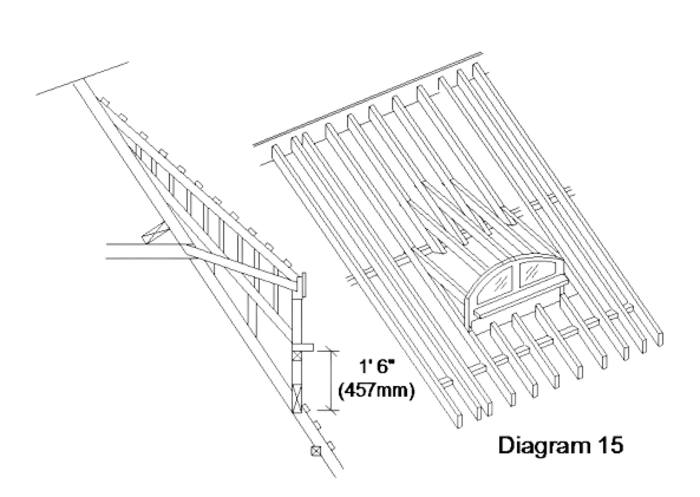 1' 6"
(457mm)

Diagram 15